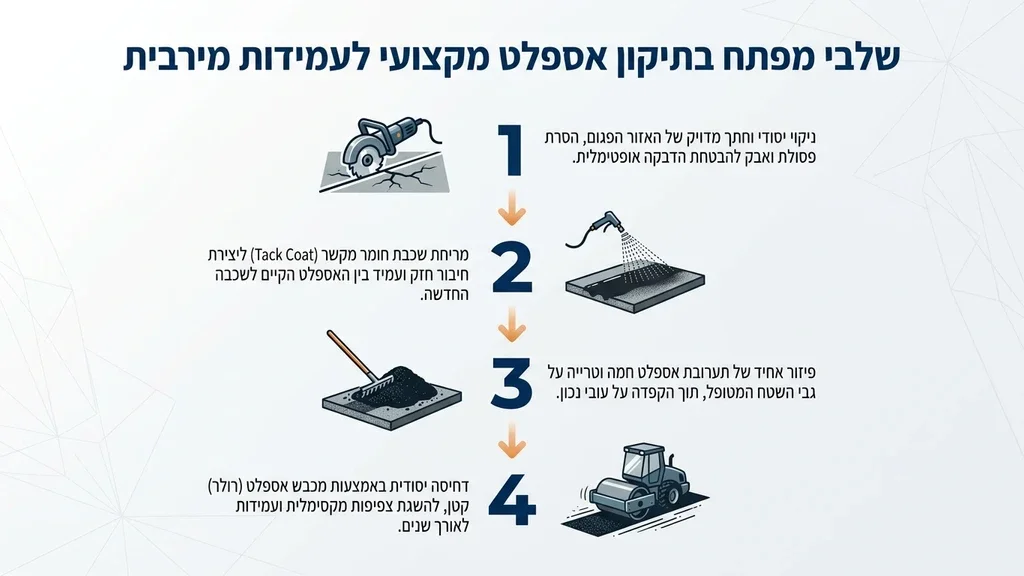 שלבי מפתח בתיקון אספלט מקצועי לעמידות מירבית

1

ניקוי יסודי וחתך מדויק של האזור הפגום, הסרת פסולת ואבק להבטחת הדבקה אופטימלית.

2

מריחת שכבת חומר מקשר (Tack Coat) ליצירת חיבור חזק ועמיד בין האספלט הקיים לשכבה החדשה.

3

פיזור אחיד של תערובת אספלט חמה וטרייה על גבי השטח המטופל, תוך הקפדה על עובי נכון.

4

דחיסה יסודית באמצעות מכבש אספלט (רולר) קטן, להשגת צפיפות מקסימלית ועמידות לאורך שנים.